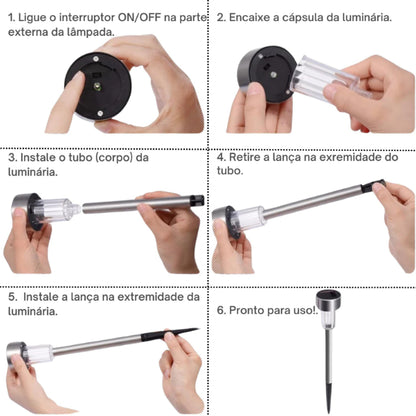 1. Ligue o interruptor ON/OFF na parte externa da lâmpada.

2. Encaixe a cápsula da luminária.

3. Instale o tubo (corpo) da luminária.

4. Retire a lança na exremidade do tubo.

5. Instale a lança na extremidade da luminária.

6. Pronto para uso!.