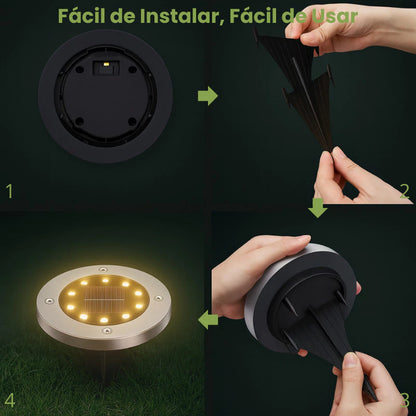 Fácil de Instalar, Fácil de Usar

1

2

4

3